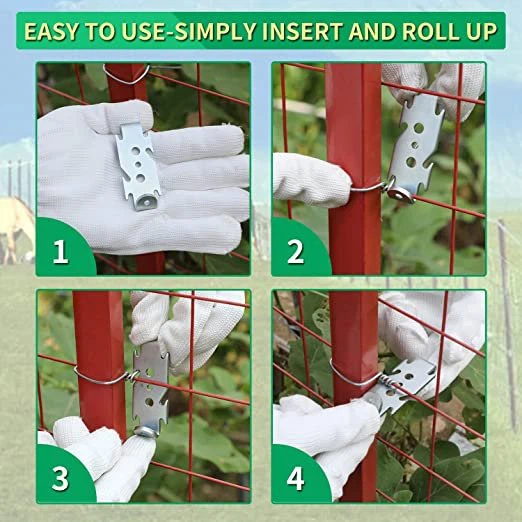 EASY TO USE-SIMPLY INSERT AND ROLL UP

1

2

3

4